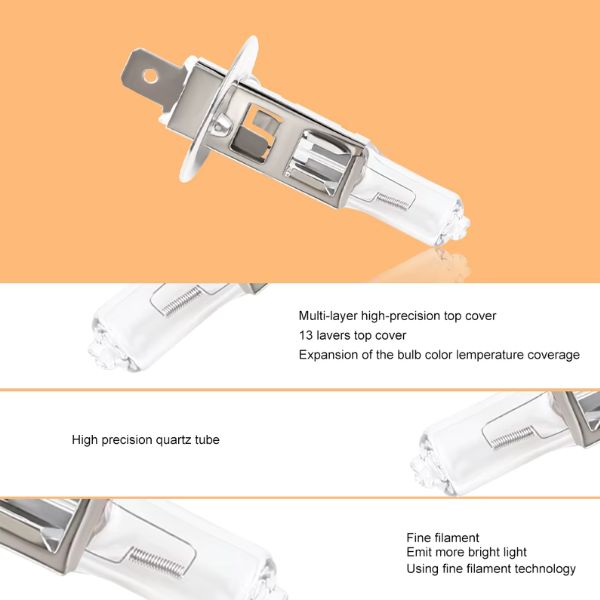 Multi-layer high-precision top cover
13 lavers top cover
Expansion of the bulb color lemperature coverage

High precision quartz tube

Fine filament
Emit more bright light
Using fine filament technology